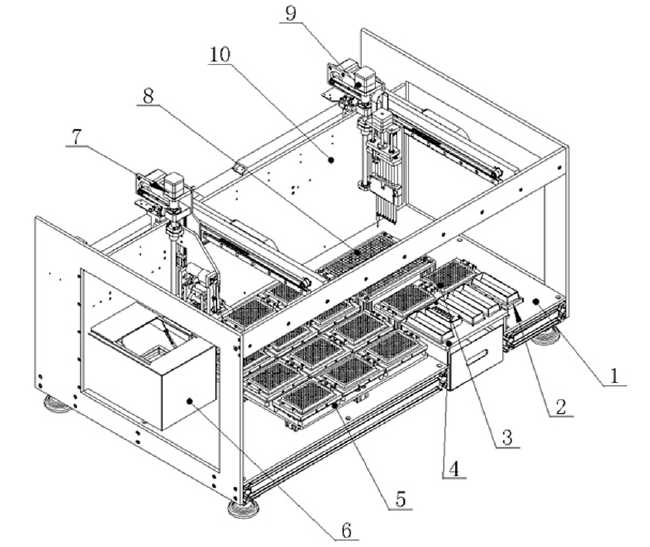 9
10
8
7
1
2
3
4
5
6